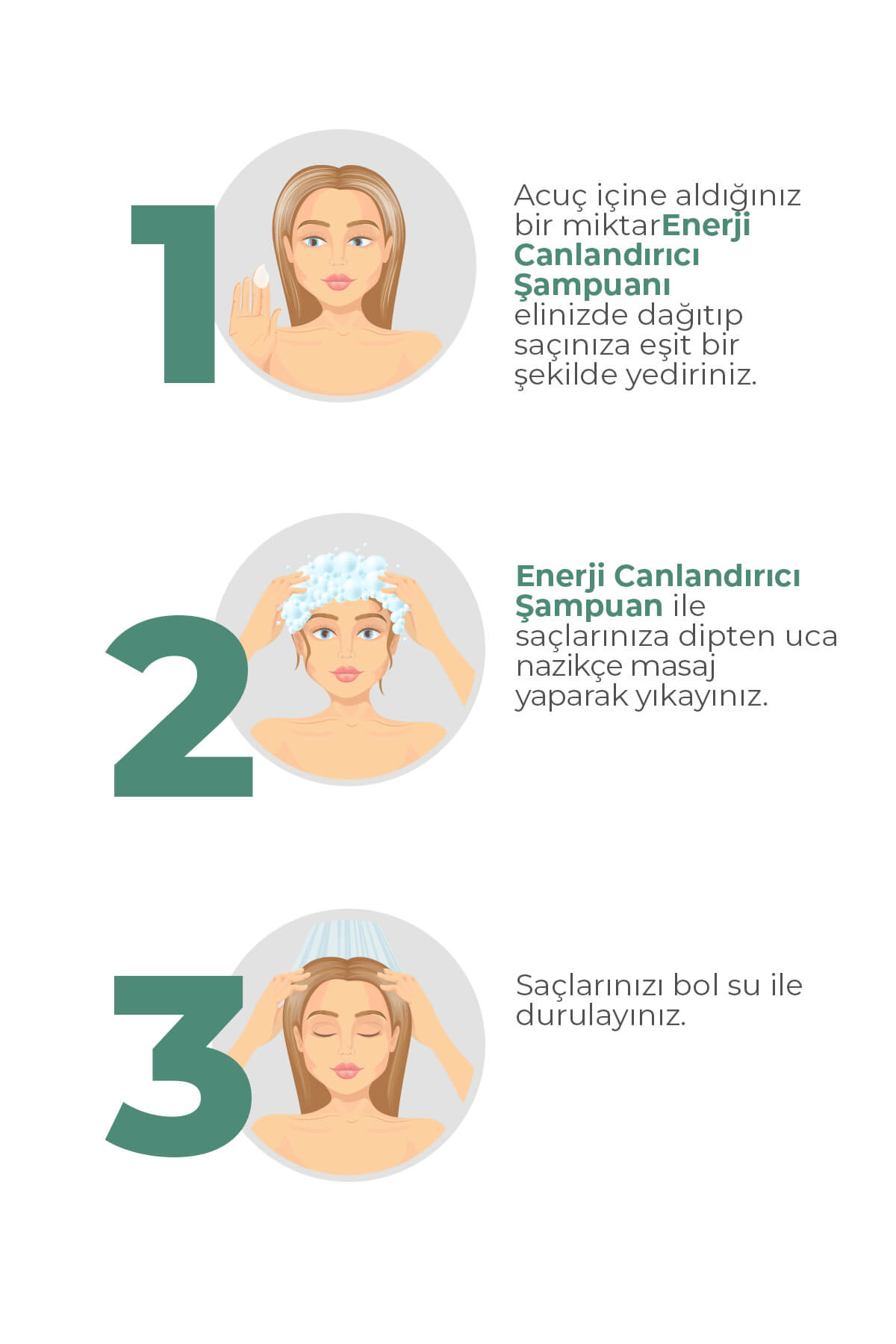 1

Acuç içine aldığınız bir miktarEnerji Canlandırıcı Şampuanı elinizde dağıtıp saçınıza eşit bir şekilde yediriniz.

2

Enerji Canlandırıcı Şampuan ile saçlarınıza dipten uca nazikçe masaj yaparak yıkayınız.

3

Saçlarınızı bol su ile durulayınız.