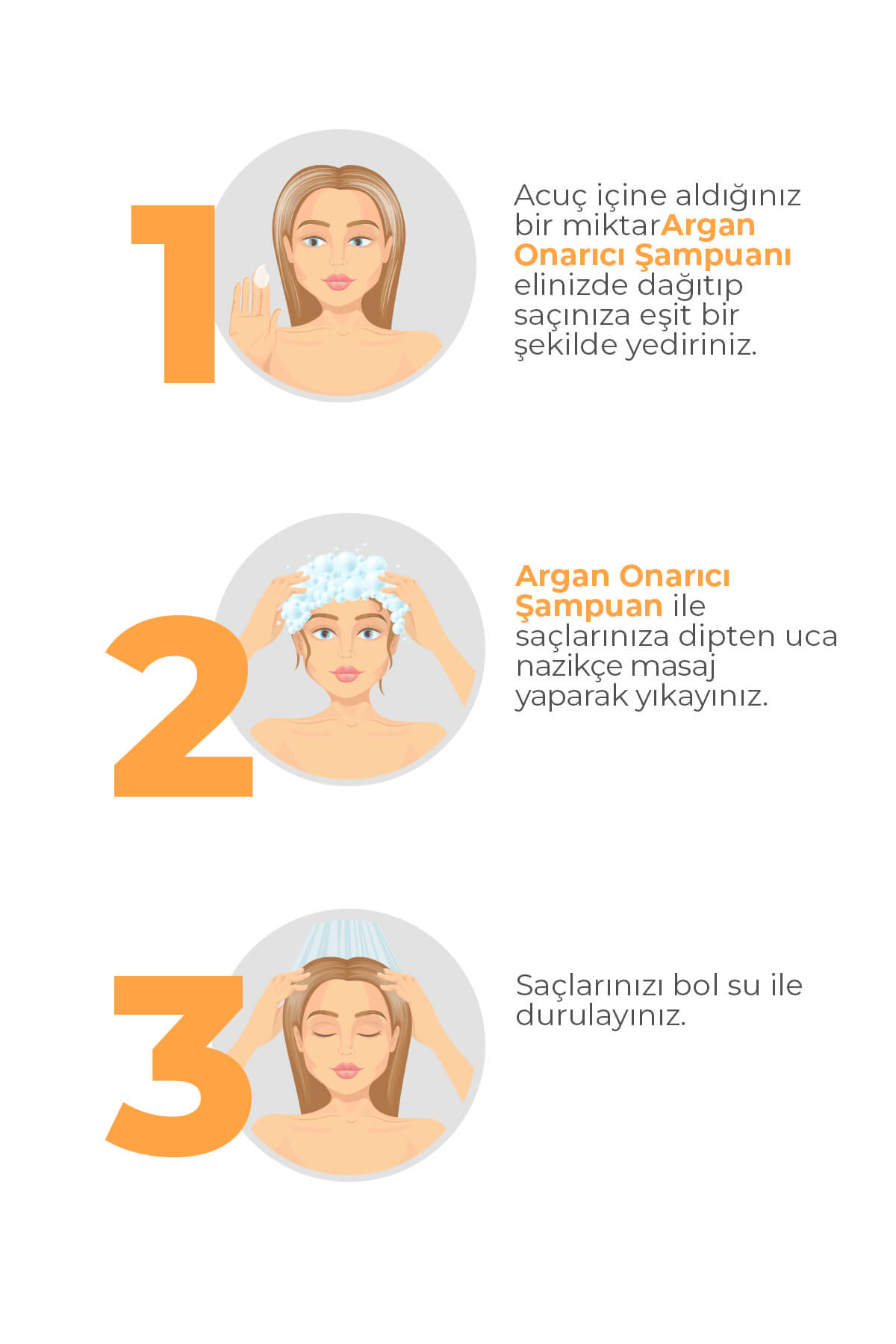 1

Acuç içine aldığınız bir miktarArgan Onarıcı Şampuanı elinizde dağıtıp saçınıza eşit bir şekilde yediriniz.

2

Argan Onarıcı Şampuan ile saçlarınıza dipten uca nazikçe masaj yaparak yıkayınız.

3

Saçlarınızı bol su ile durulayınız.